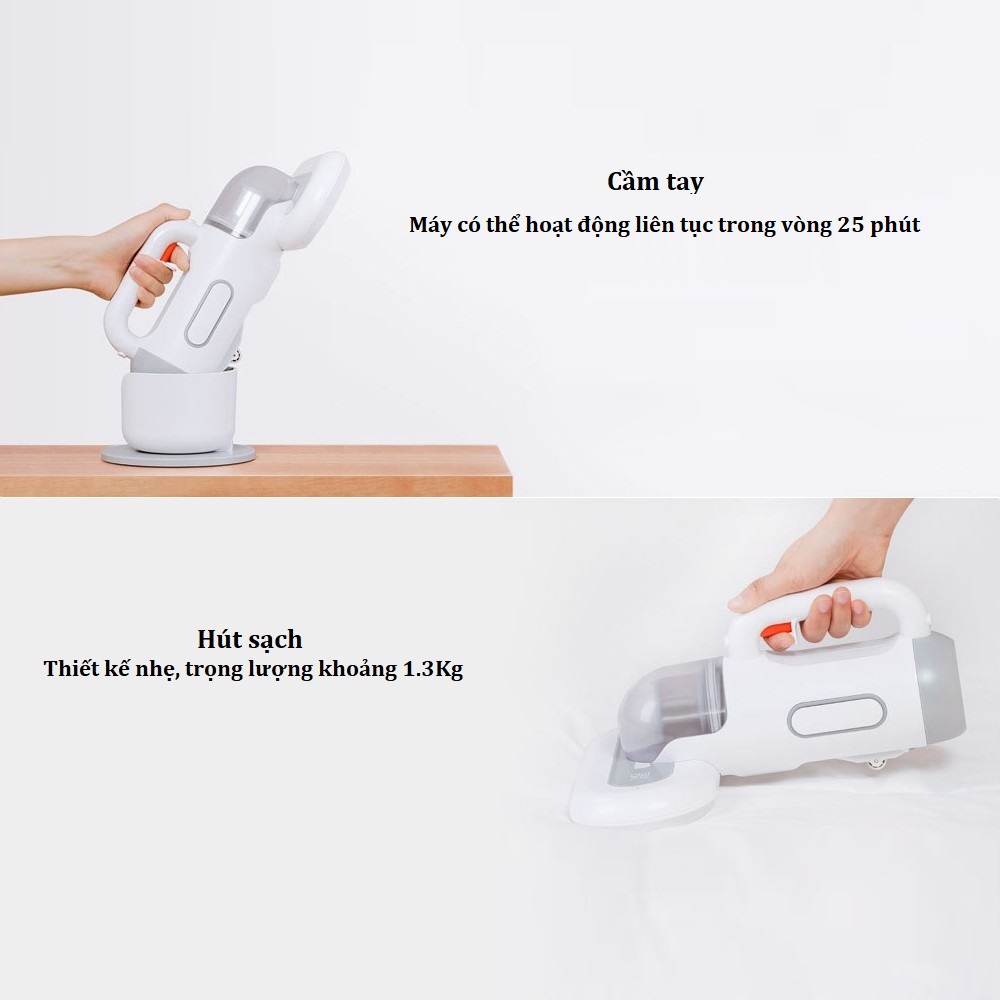 Cầm tay
Máy có thể hoạt động liên tục trong vòng 25 phút

Hút sạch
Thiết kế nhẹ, trọng lượng khoảng 1.3Kg